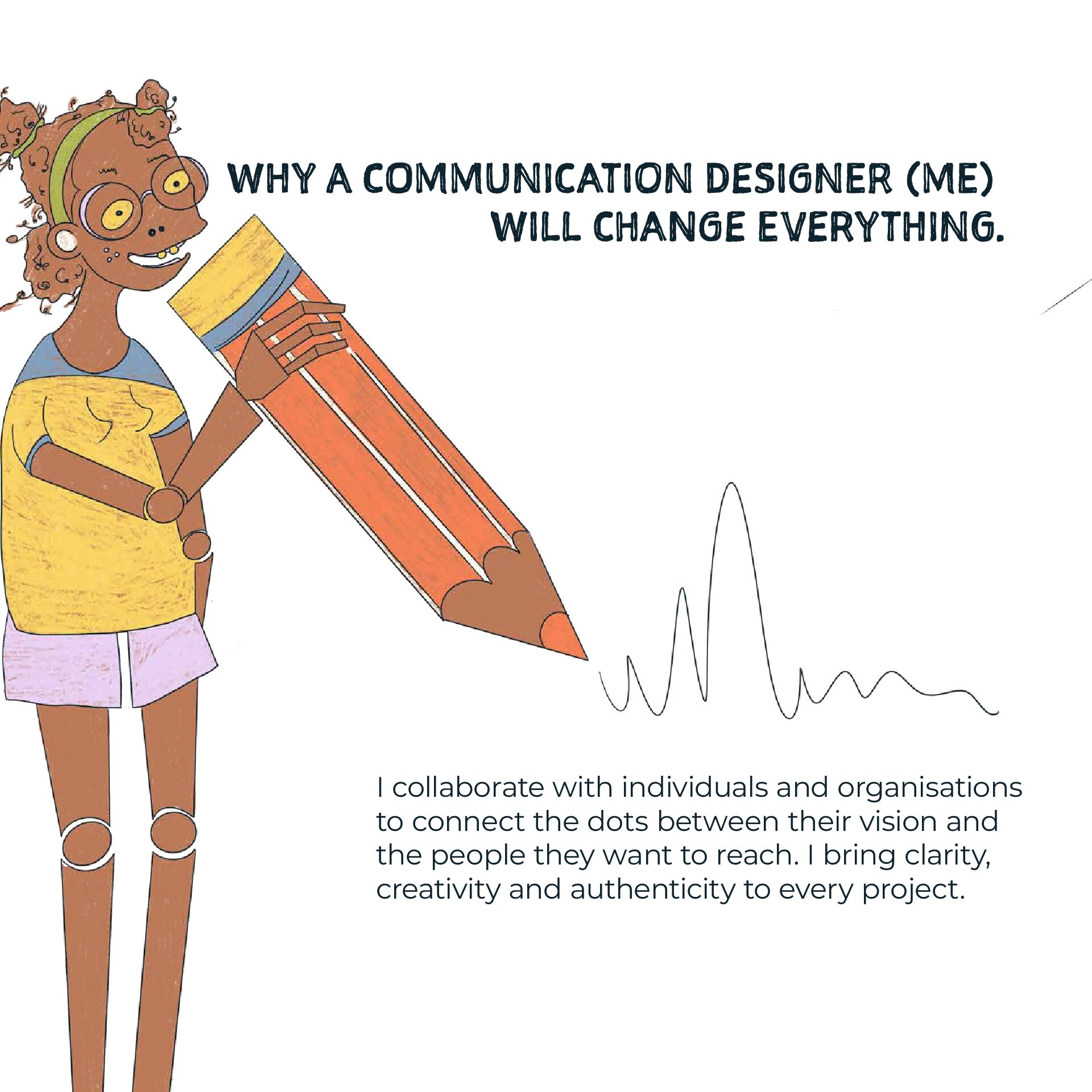 WHY A COMMUNICATION DESIGNER (ME) WILL CHANGE EVERYTHING.

I collaborate with individuals and organisations to connect the dots between their vision and the people they want to reach. I bring clarity, creativity and authenticity to every project.